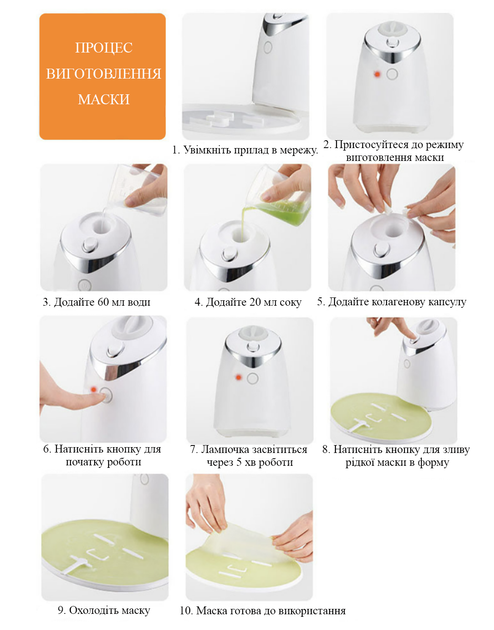 ПРОЦЕС ВИГОТОВЛЕННЯ МАСКИ

1. Увімкніть прилад в мережу.

2. Пристосуйтеся до режиму виготовлення маски

3. Додайте 60 мл води

4. Додайте 20 мл соку

5. Додайте колагенову капсулу

6. Натисніть кнопку для початку роботи

7. Лампочка засвітиться через 5 хв роботи

8. Натисніть кнопку для зливу рідкої маски в форму

9. Охолодіть маску

10. Маска готова до використання