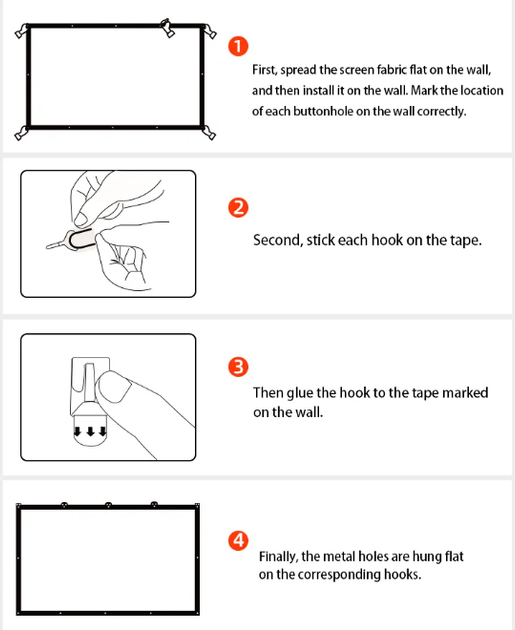 1

First, spread the screen fabric flat on the wall, and then install it on the wall. Mark the location of each buttonhole on the wall correctly.

2

Second, stick each hook on the tape.

3

Then glue the hook to the tape marked on the wall.

4

Finally, the metal holes are hung flat on the corresponding hooks.