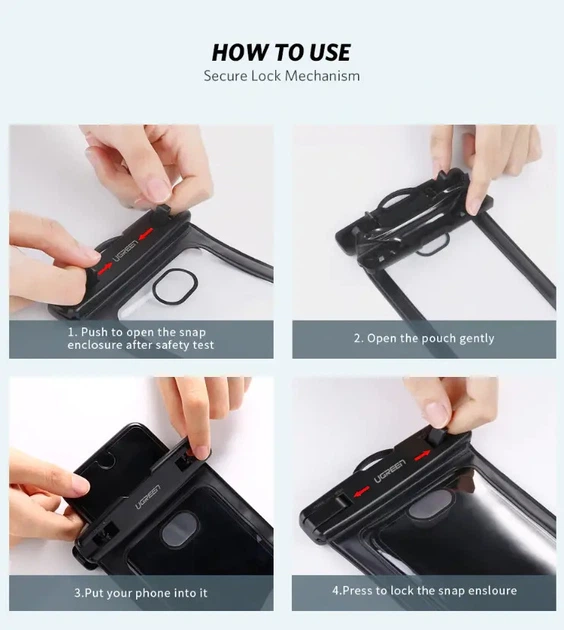 HOW TO USE
Secure Lock Mechanism

UGREEN
1. Push to open the snap enclosure after safety test

2. Open the pouch gently

UGREEN
3.Put your phone into it

UGREEN
4.Press to lock the snap ensloure