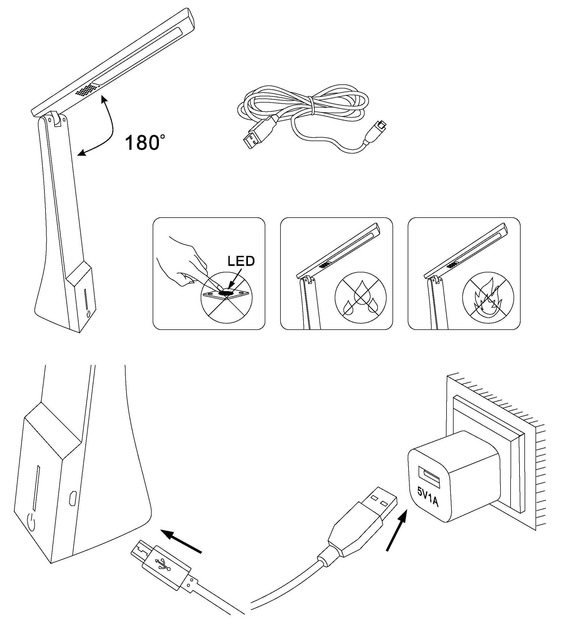 180°

LED

5V1A