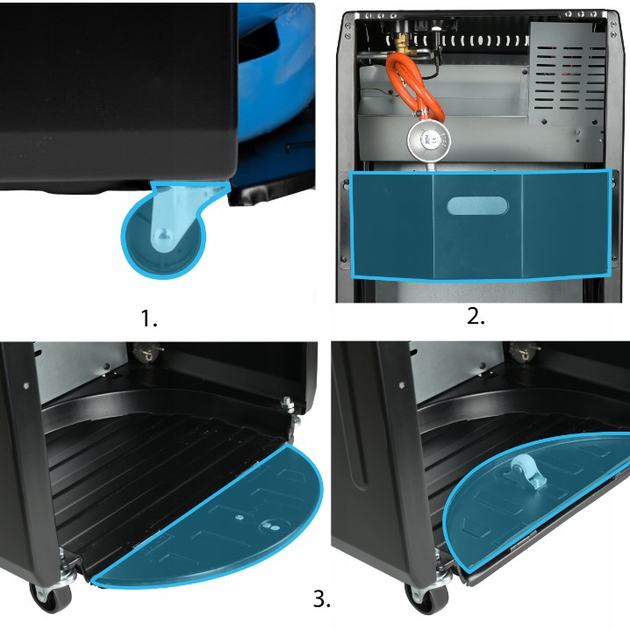 1.

2.

3.