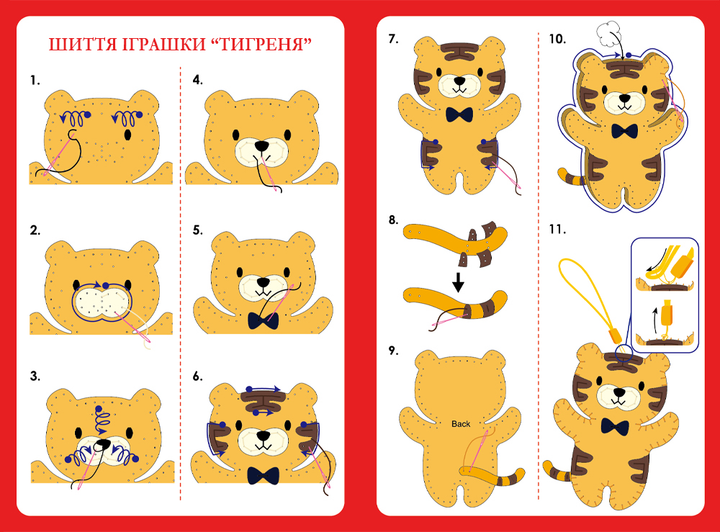 ШИТТЯ ІГРАШКИ “ТИГРЕНЯ”

1.

2.

3.

4.

5.

6.

7.

8.

9.

Back

10.

11.