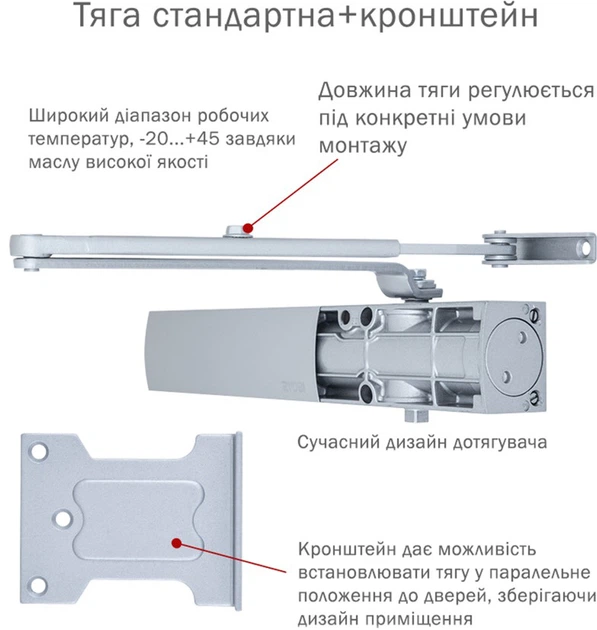 Тяга стандартна+кронштейн

Широкий діапазон робочих температур, -20...+45 завдяки маслу високої якості

Довжина тяги регулюється під конкретні умови монтажу

Сучасний дизайн дотягувача

Кронштейн дає можливість встановлювати тягу у паралельне положення до дверей, зберігаючи дизайн приміщення