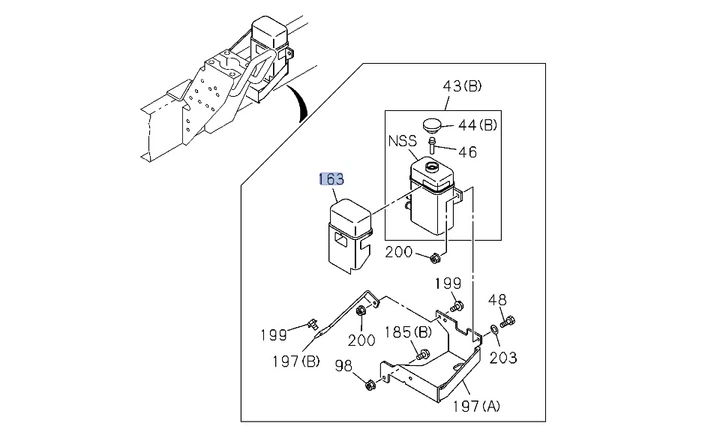 43(B)
44(B)
NSS
46
163
200
199
48
199
200
185(B)
203
197(B)
98
197(A)