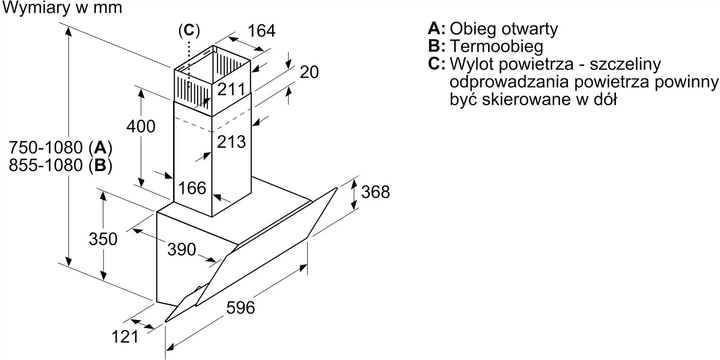 Wymiary w mm

(C)
164
20
211
400
213
750-1080 (A)
855-1080 (B)
166
368
350
390
596
121

A: Obieg otwarty
B: Termoobieg
C: Wylot powietrza - szczeliny odprowadzania powietrza powinny być skierowane w dół