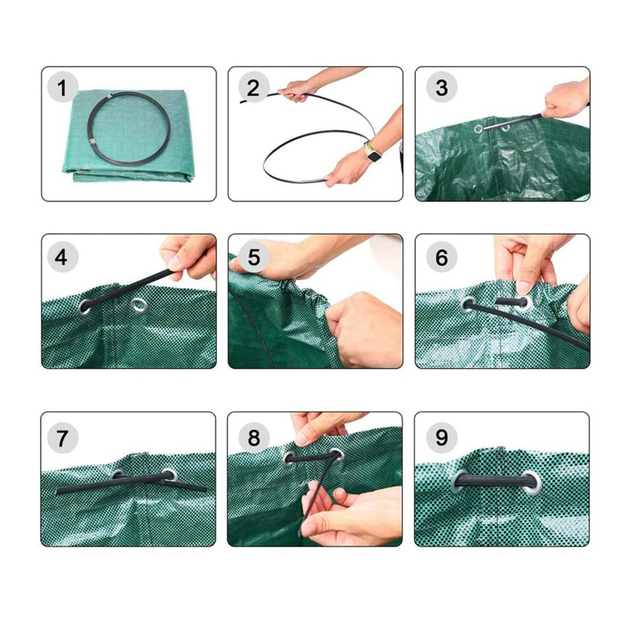 1

2

3

4

5

6

7

8

9