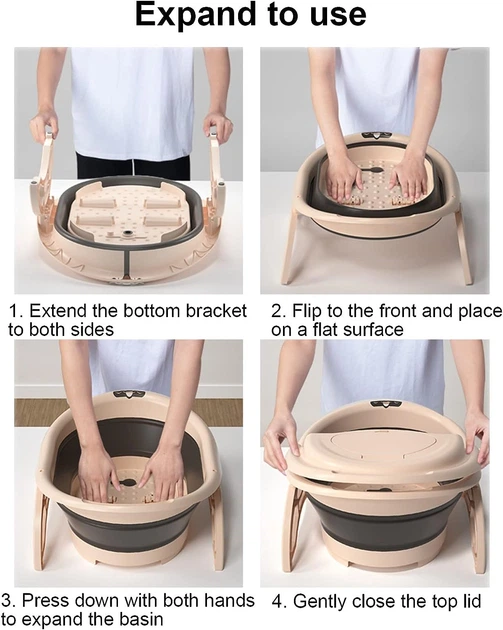 Expand to use

1. Extend the bottom bracket to both sides

2. Flip to the front and place on a flat surface

3. Press down with both hands to expand the basin

4. Gently close the top lid