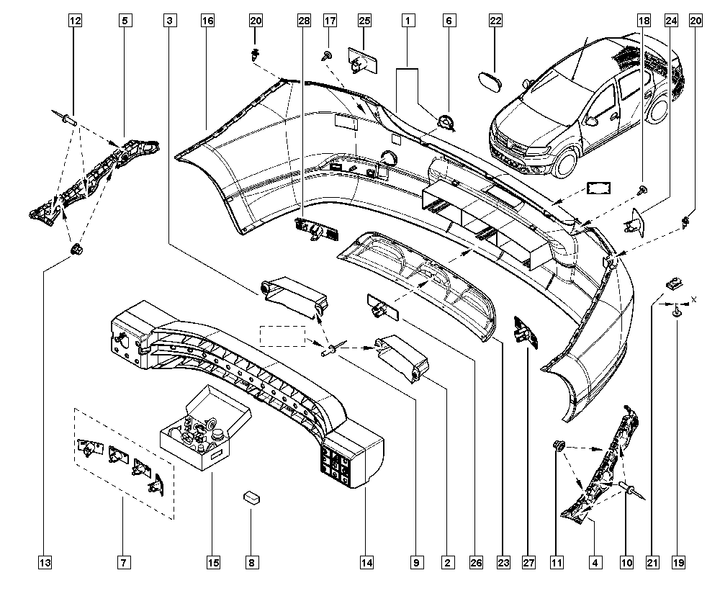 12
5
3
16
20
28
17
25
1
6
22
18
24
20
X
13
7
15
8
14
9
2
26
23
27
11
4
10
21
19