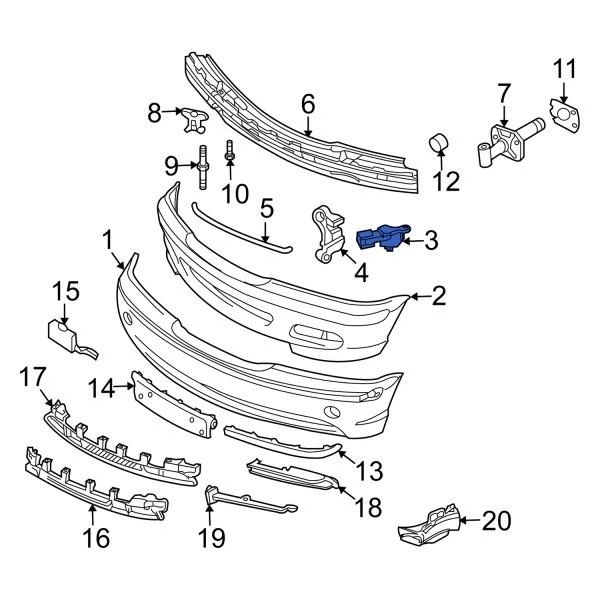 11
7
6
8
9
10
12
5
3
4
1
2
15
17
14
13
18
16
19
20