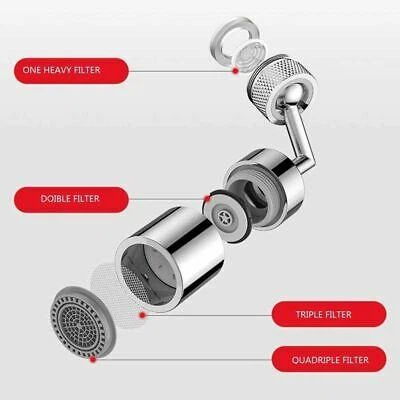 ONE HEAVY FILTER

DOIBLE FILTER

TRIPLE FILTER

QUADRIPLE FILTER