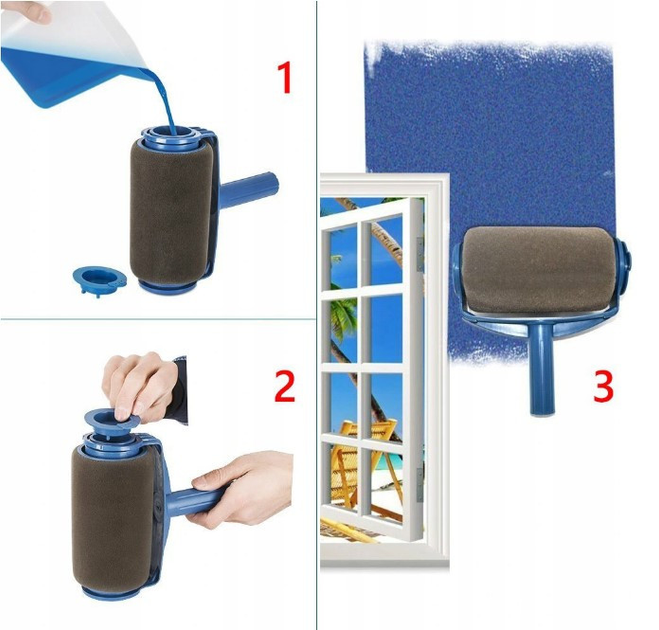 1

2

3