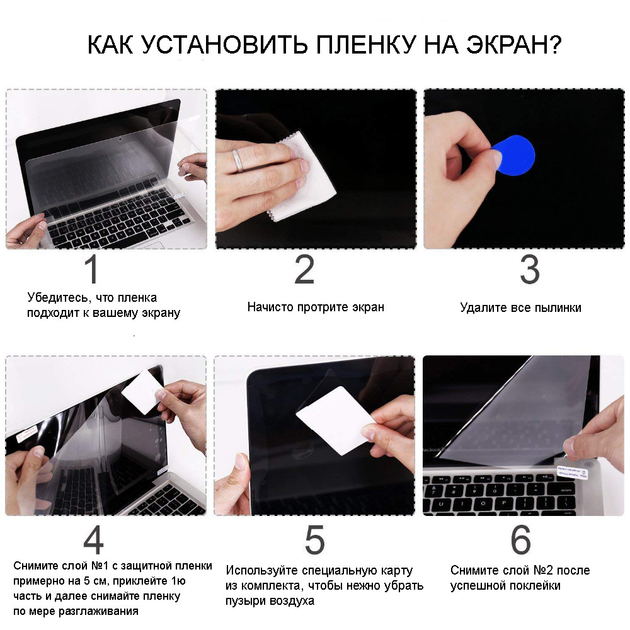 КАК УСТАНОВИТЬ ПЛЕНКУ НА ЭКРАН?

1
Убедитесь, что пленка подходит к вашему экрану

2
Начисто протрите экран

3
Удалите все пылинки

4
Снимите слой №1 с защитной пленки примерно на 5 см, приклейте 1ю часть и далее снимайте пленку по мере разглаживания

5
Используйте специальную карту из комплекта, чтобы нежно убрать пузыри воздуха

6
Снимите слой №2 после успешной поклейки