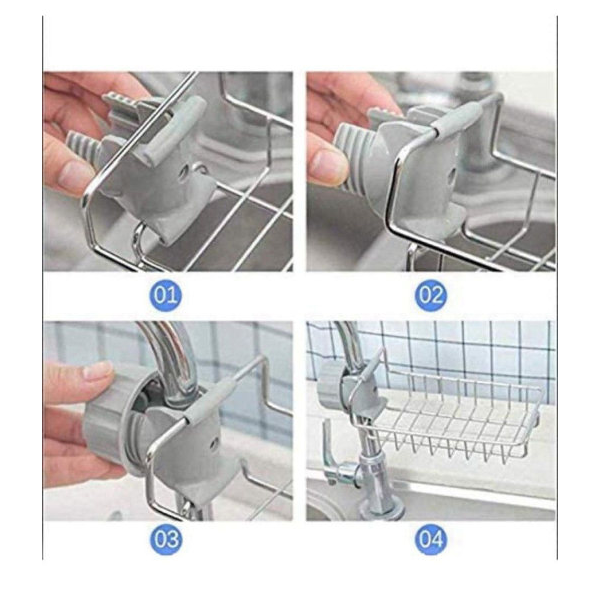 01

02

03

04