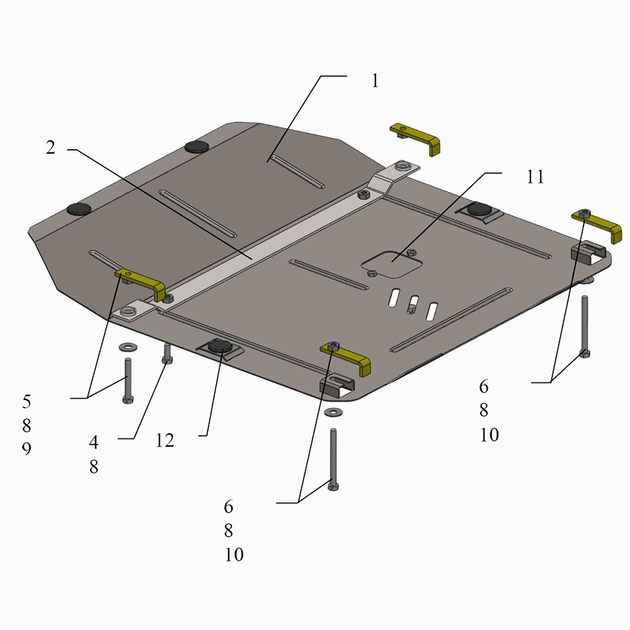 1
2
11
5
8
9
4
8
12
6
8
10
6
8
10