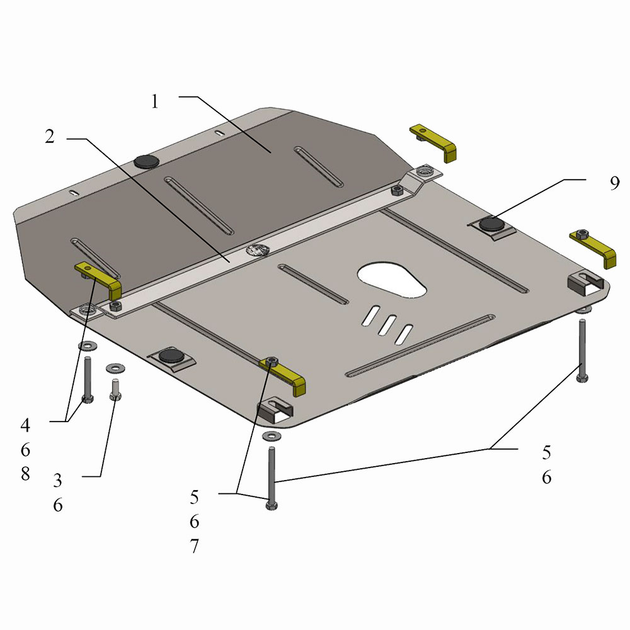 1
2
9
4
6
8
3
6
5
6
7
5
6