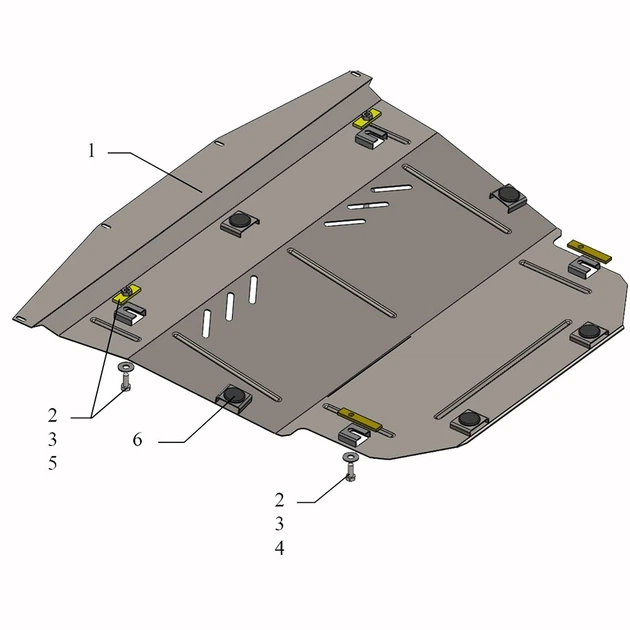 1

2
3
5

6

2
3
4