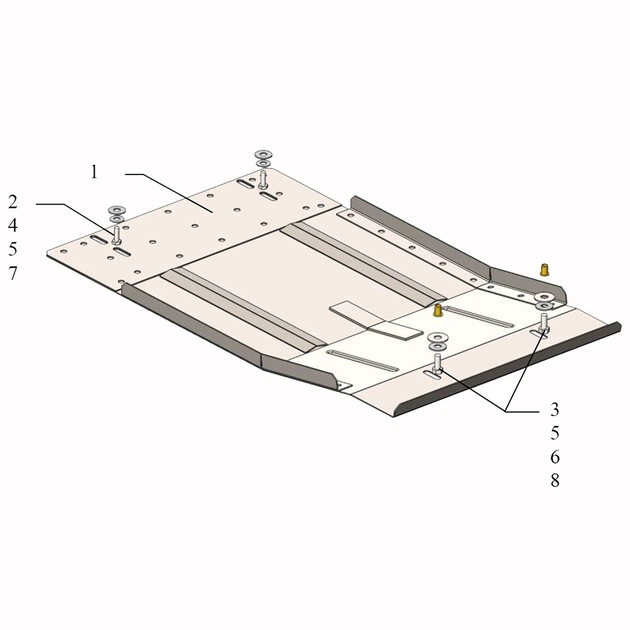 1

2
4
5
7

3
5
6
8