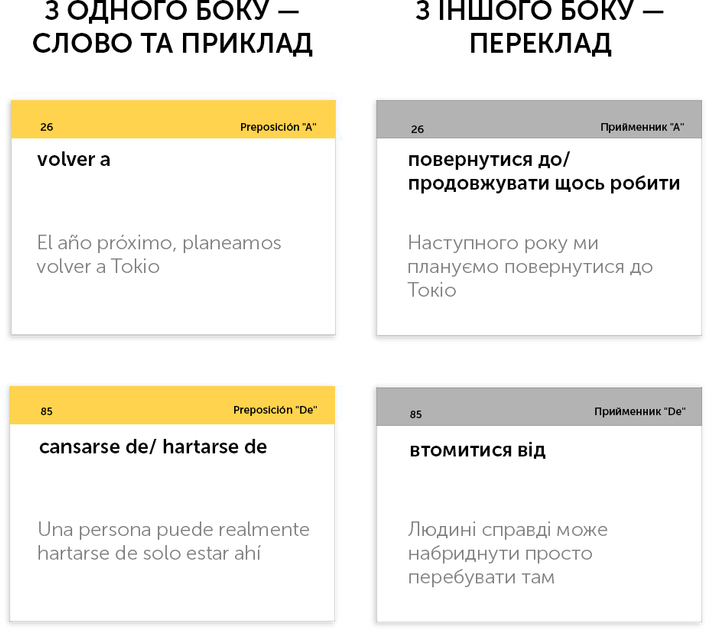 З ОДНОГО БОКУ — СЛОВО ТА ПРИКЛАД

26
Preposición "A"

volver a

El año próximo, planeamos volver a Tokio

85
Preposición "De"

cansarse de/ hartarse de

Una persona puede realmente hartarse de solo estar ahí

З ІНШОГО БОКУ — ПЕРЕКЛАД

26
Прийменник "A"

повернутися до/ продовжувати щось робити

Наступного року ми плануємо повернутися до Токіо

85
Прийменник "De"

втомитися від

Людині справді може набриднути просто перебувати там