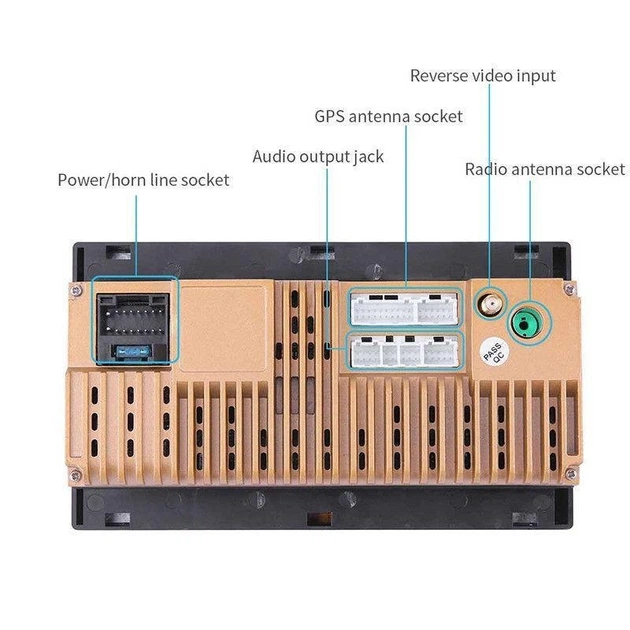 Reverse video input

GPS antenna socket

Audio output jack

Radio antenna socket

Power/horn line socket

PASS QC