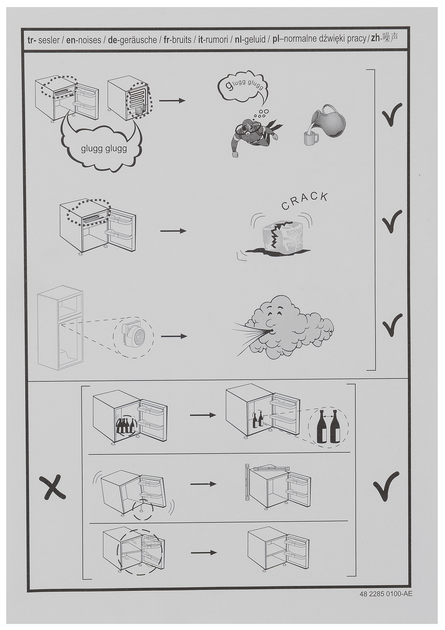 tr- sesler / en-noises / de-geräusche / fr-bruits / it-rumori / nl-geluid / pl–normalne dźwięki pracy / zh-噪声

glugg glugg

glugg glugg

CRACK

48 2285 0100-AE