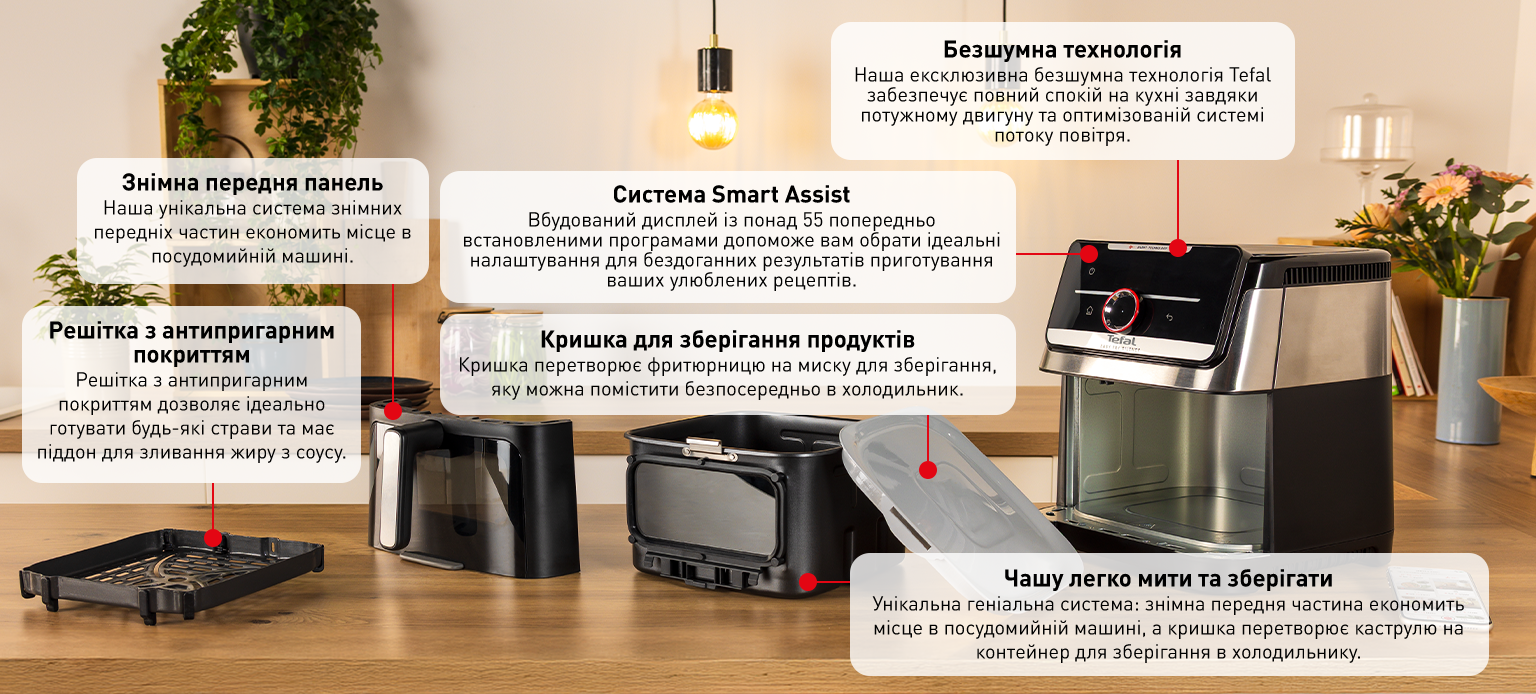 Безшумна технологія
Наша ексклюзивна безшумна технологія Tefal забезпечує повний спокій на кухні завдяки потужному двигуну та оптимізованій системі потоку повітря.

Знімна передня панель
Наша унікальна система знімних передніх частин економить місце в посудомийній машині.

Система Smart Assist
Вбудований дисплей із понад 55 попередньо встановленими програмами допоможе вам обрати ідеальні налаштування для бездоганних результатів приготування ваших улюблених рецептів.

Решітка з антипригарним покриттям
Решітка з антипригарним покриттям дозволяє ідеально готувати будь-які страви та має піддон для зливання жиру з соусу.

Кришка для зберігання продуктів
Кришка перетворює фритюрницю на миску для зберігання, яку можна помістити безпосередньо в холодильник.

Tefal

Чашу легко мити та зберігати
Унікальна геніальна система: знімна передня частина економить місце в посудомийній машині, а кришка перетворює каструлю на контейнер для зберігання в холодильнику.