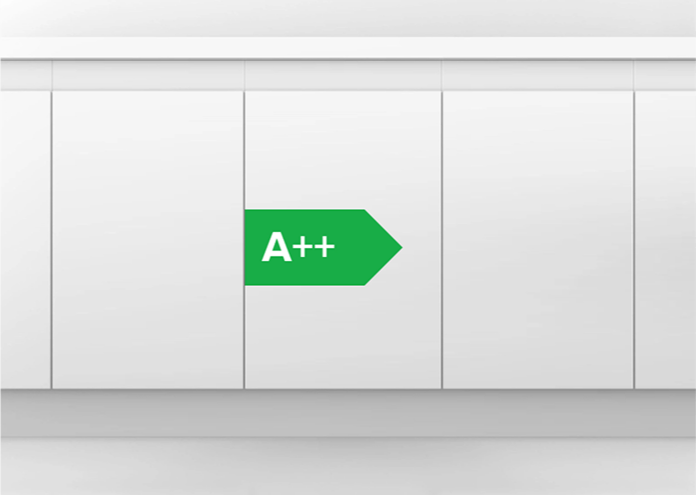 A++