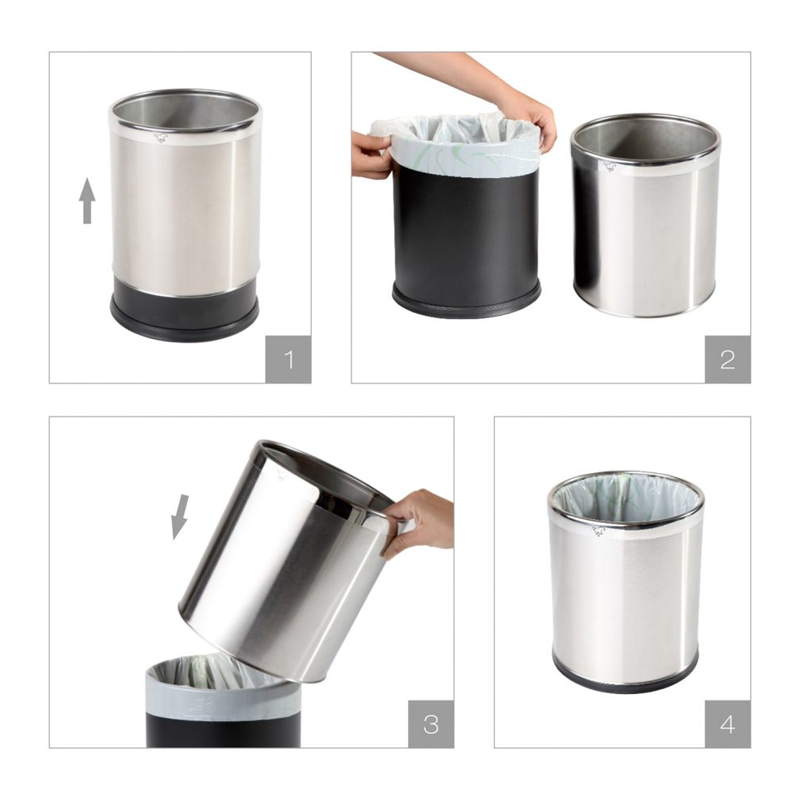 1

2

3

4